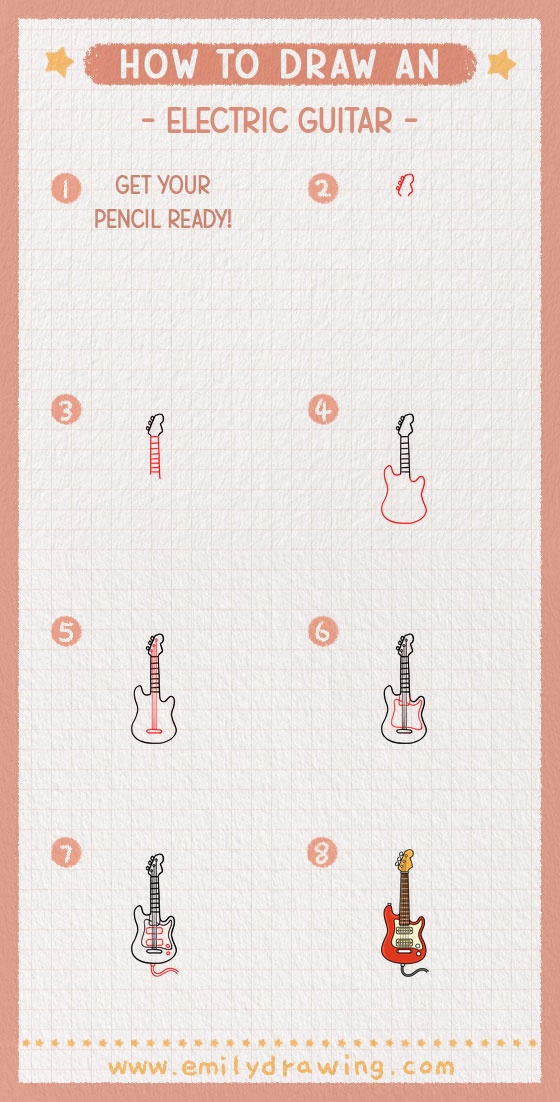 HOW TO DRAW AN

- ELECTRIC GUITAR -

1 GET YOUR PENCIL READY!

2

3

4

5

6

7

8

www.emilydrawing.com